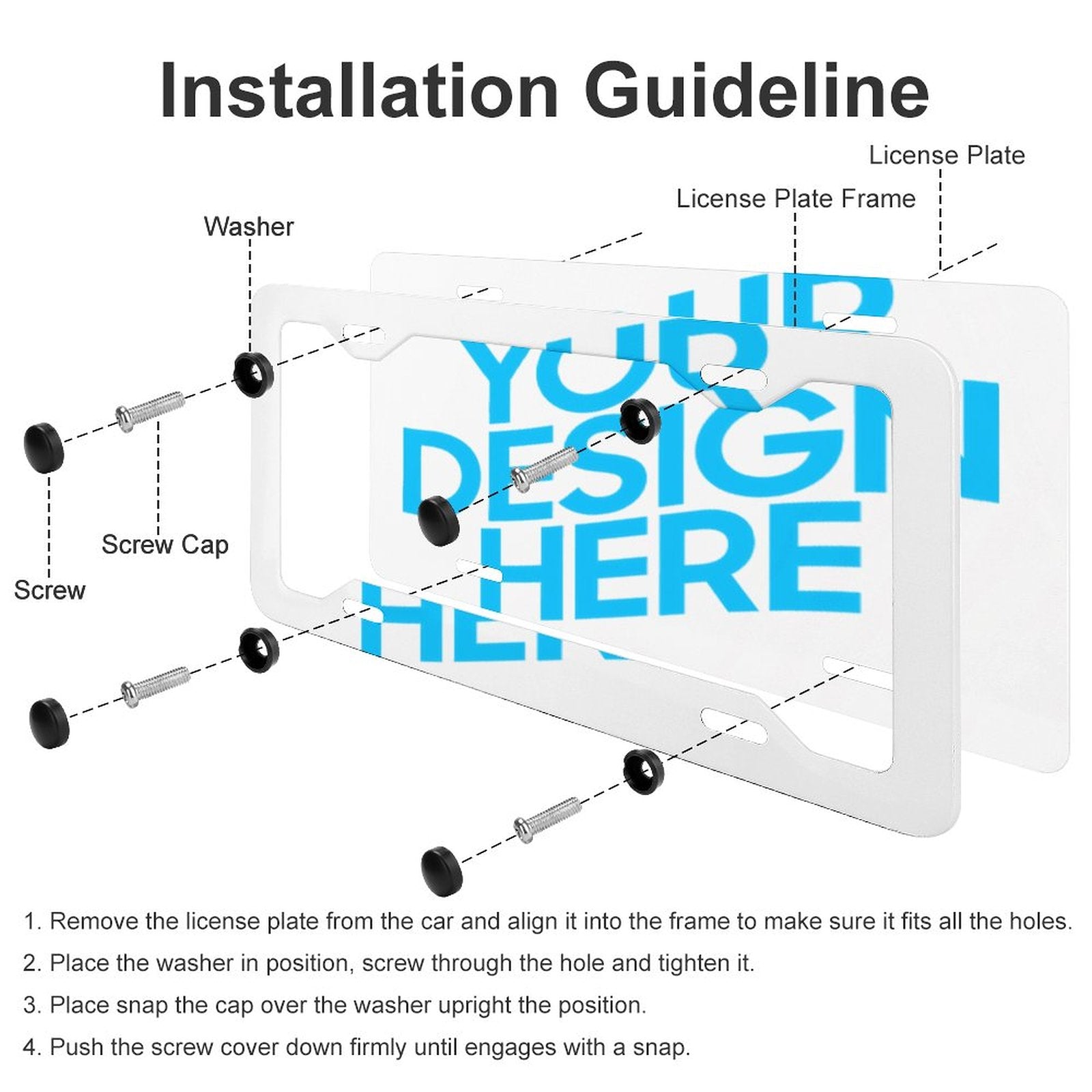 Installation Guideline

License Plate

License Plate Frame

Washer

Screw Cap

Screw

YOUR DESIGN HERE

1. Remove the license plate from the car and align it into the frame to make sure it fits all the holes.

2. Place the washer in position, screw through the hole and tighten it.

3. Place snap the cap over the washer upright the position.

4. Push the screw cover down firmly until engages with a snap.